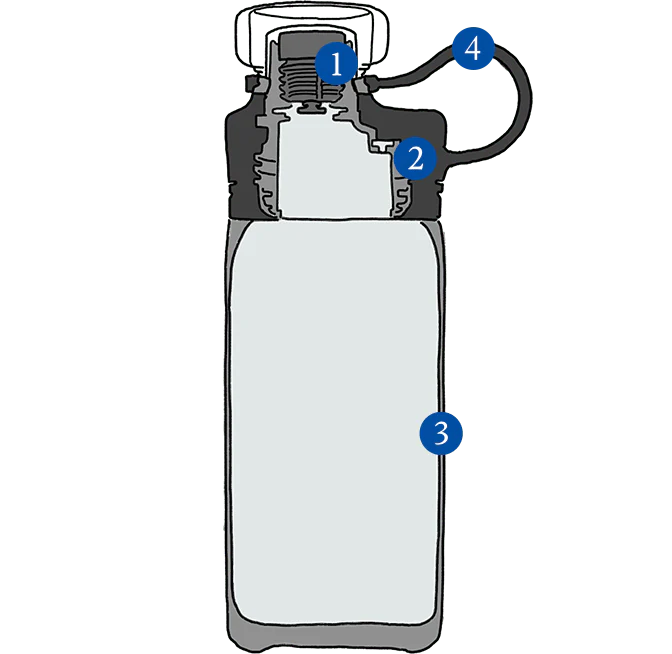 1
4
2
3