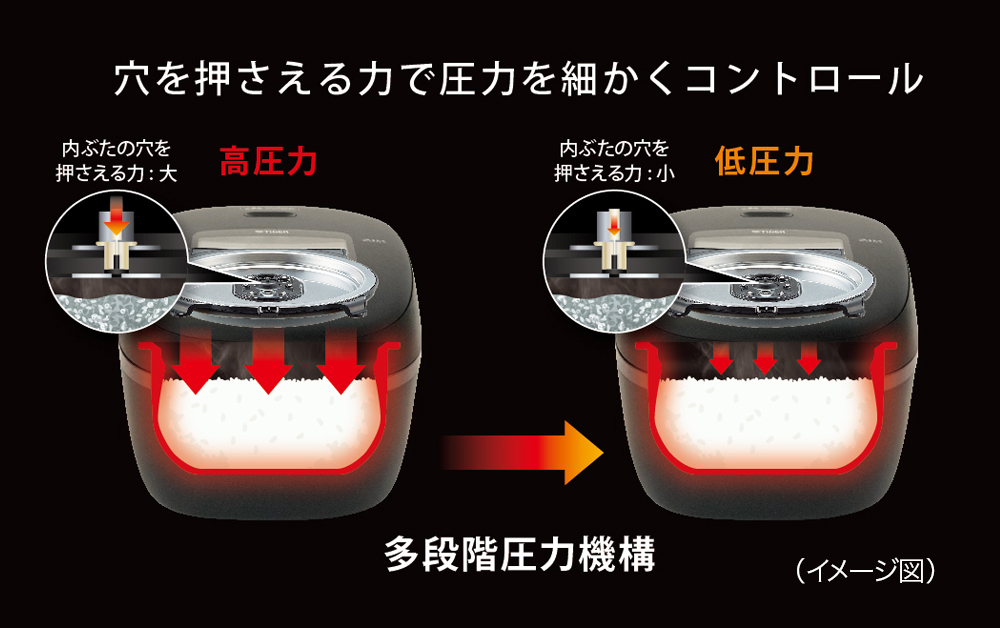 穴を押さえる力で圧力を細かくコントロール

内ぶたの穴を押さえる力：大

高圧力

TIGER

内ぶたの穴を押さえる力：小

低圧力

TIGER

多段階圧力機構

（イメージ図）