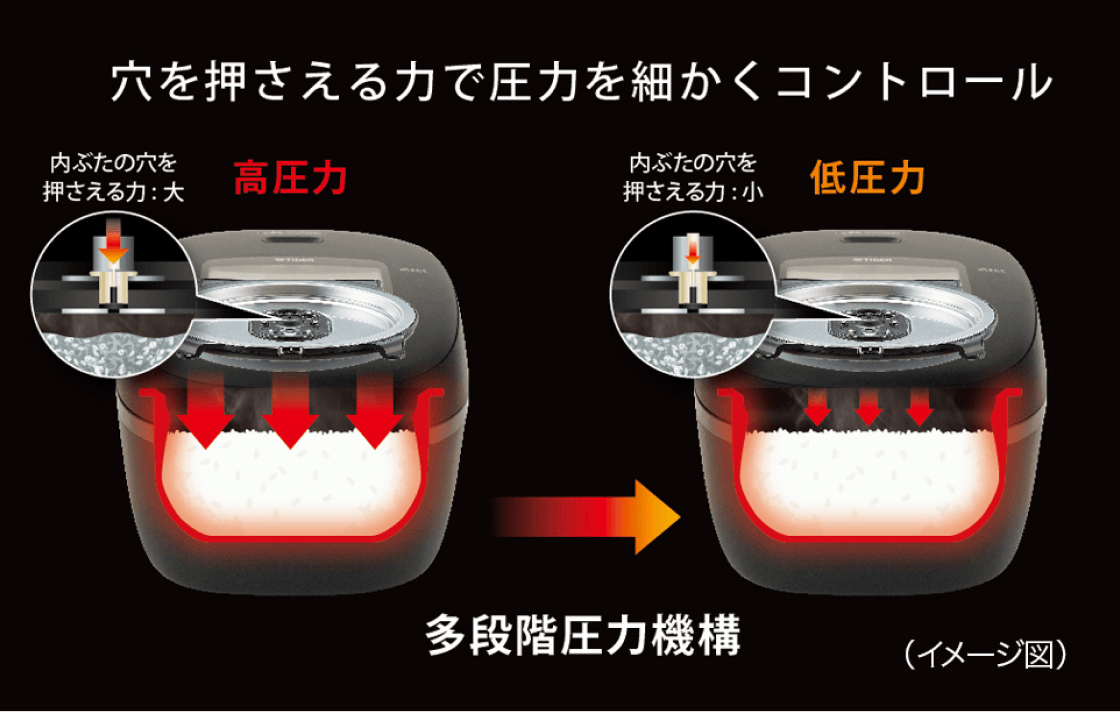 穴を押さえる力で圧力を細かくコントロール

内ぶたの穴を押さえる力：大

高圧力

TIGER

内ぶたの穴を押さえる力：小

低圧力

TIGER

多段階圧力機構

（イメージ図）